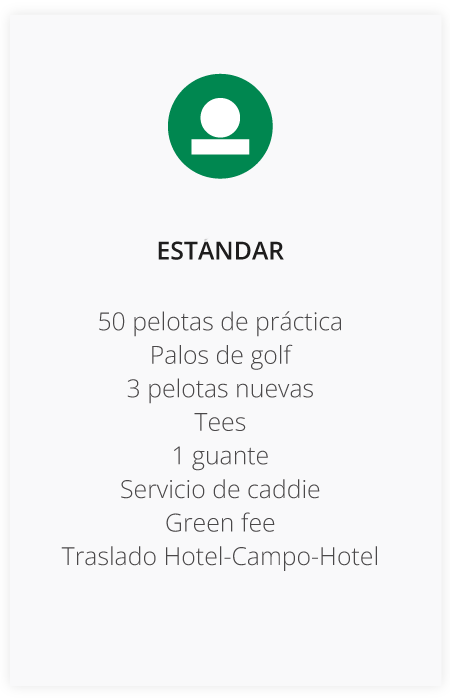 ESTÁNDAR

50 pelotas de práctica
Palos de golf
3 pelotas nuevas
Tees
1 guante
Servicio de caddie
Green fee
Traslado Hotel-Campo-Hotel